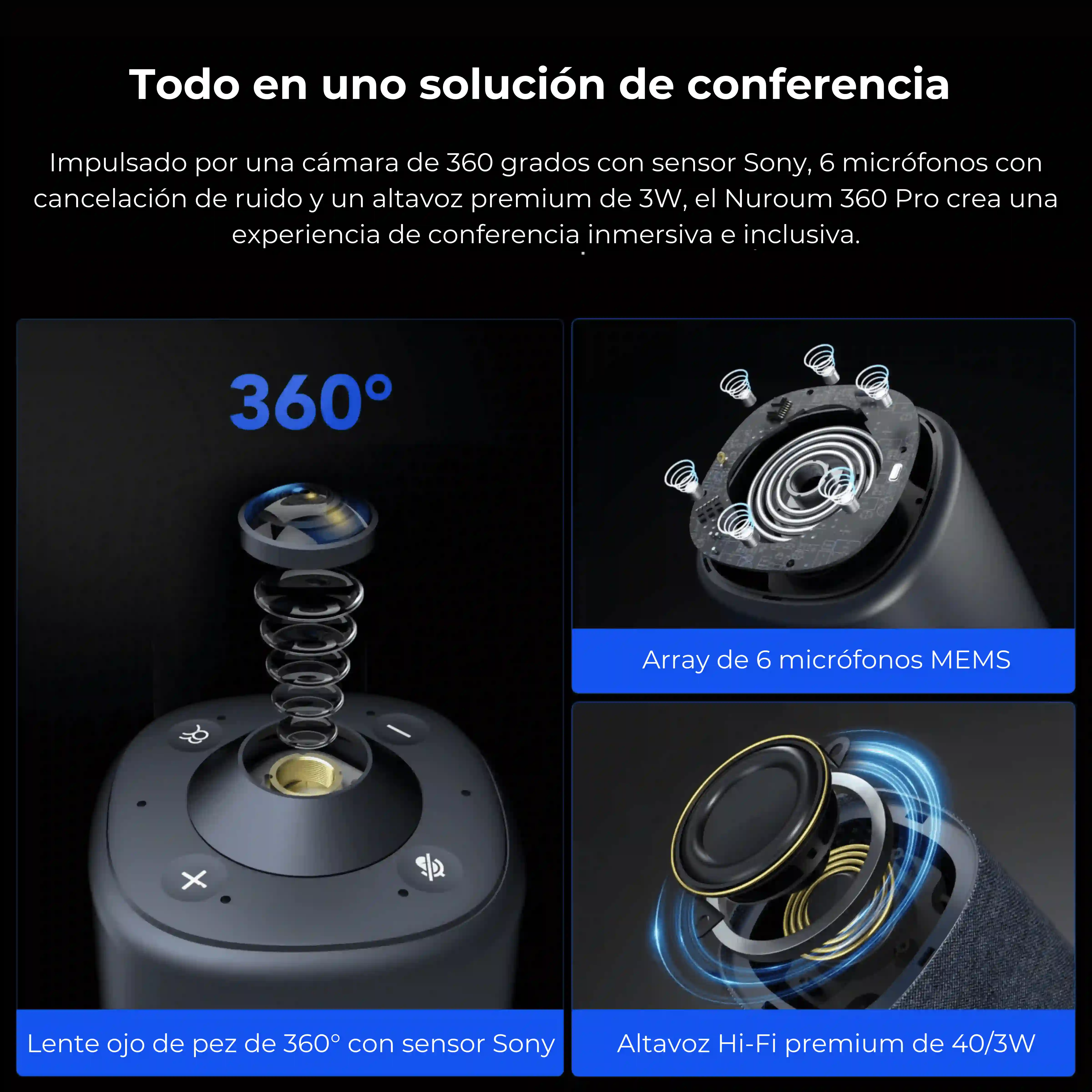 Todo en uno solución de conferencia

Impulsado por una cámara de 360 grados con sensor Sony, 6 micrófonos con cancelación de ruido y un altavoz premium de 3W, el Nuroum 360 Pro crea una experiencia de conferencia inmersiva e inclusiva.

360°

Lente ojo de pez de 360° con sensor Sony

Array de 6 micrófonos MEMS

Altavoz Hi-Fi premium de 40/3W